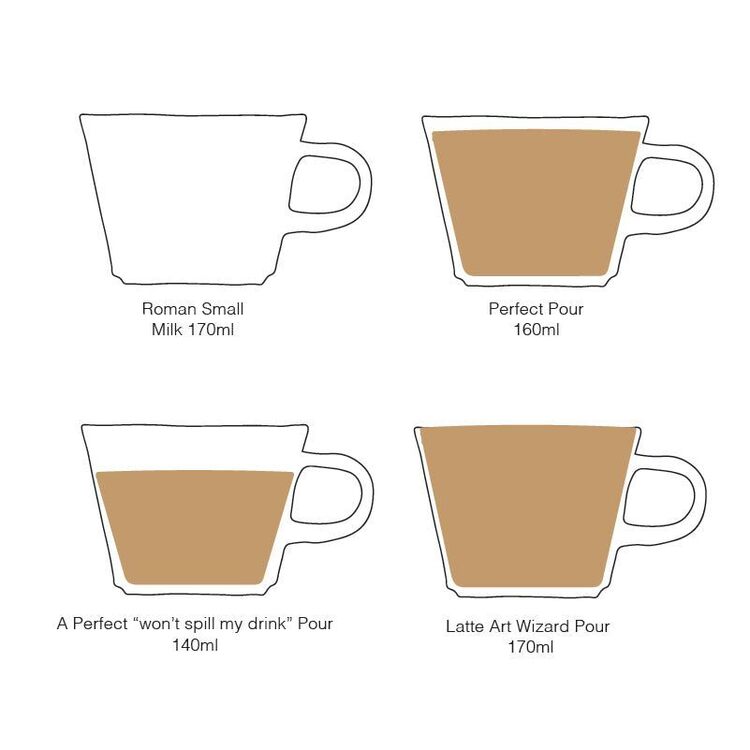 Roman Small
Milk 170ml

Perfect Pour
160ml

A Perfect “won’t spill my drink” Pour
140ml

Latte Art Wizard Pour
170ml